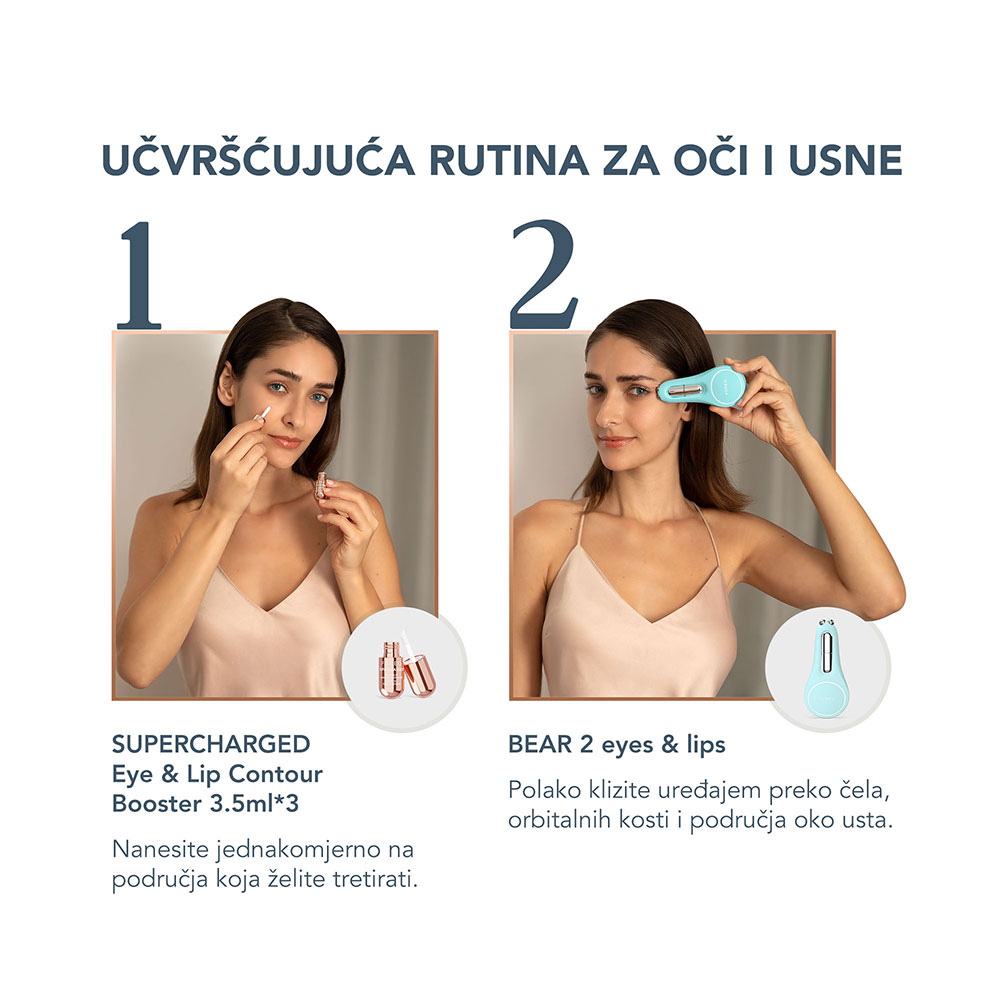 UČVRŠĆUJUĆA RUTINA ZA OČI I USNE

1

SUPERCHARGED Eye & Lip Contour Booster 3.5ml*3

Nanesite jednakomjerno na područja koja želite tretirati.

2

BEAR 2 eyes & lips

Polako klizite uređajem preko čela, orbitalnih kosti i područja oko usta.